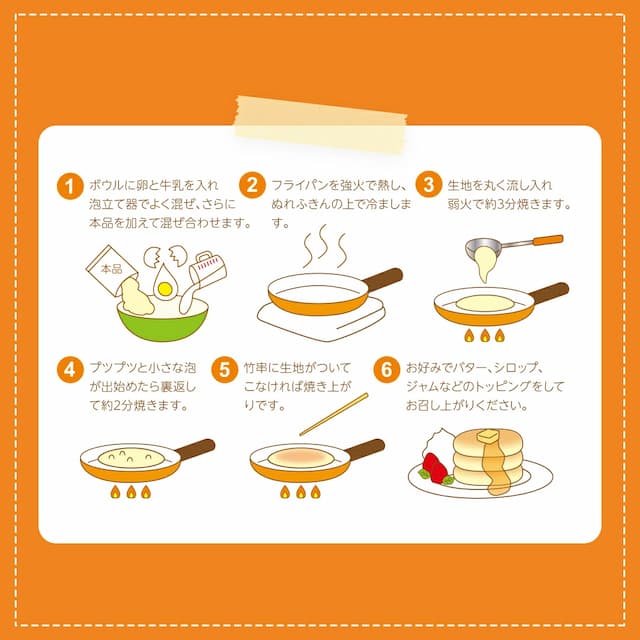 1 ボウルに卵と牛乳を入れ泡立て器でよく混ぜ、さらに本品を加えて混ぜ合わせます。

本品

2 フライパンを強火で熱し、ぬれふきんの上で冷まします。

3 生地を丸く流し入れ弱火で約3分焼きます。

4 プツプツと小さな泡が出始めたら裏返して約2分焼きます。

5 竹串に生地がついてこなければ焼き上がりです。

6 お好みでバター、シロップ、ジャムなどのトッピングをしてお召し上がりください。